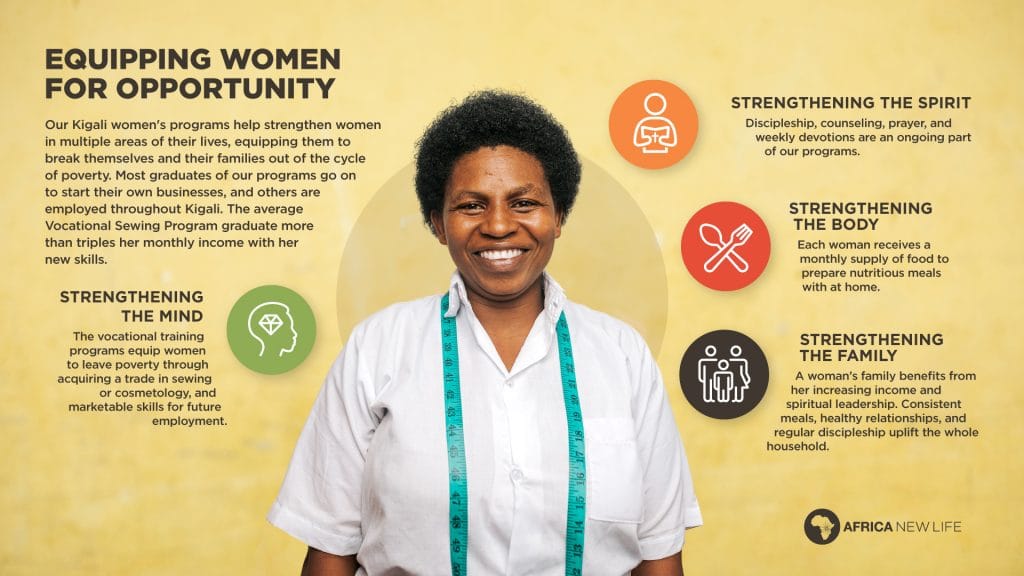 EQUIPPING WOMEN FOR OPPORTUNITY

Our Kigali women's programs help strengthen women in multiple areas of their lives, equipping them to break themselves and their families out of the cycle of poverty. Most graduates of our programs go on to start their own businesses, and others are employed throughout Kigali. The average Vocational Sewing Program graduate more than triples her monthly income with her new skills.

STRENGTHENING THE MIND

The vocational training programs equip women to leave poverty through acquiring a trade in sewing or cosmetology, and marketable skills for future employment.

STRENGTHENING THE SPIRIT

Discipleship, counseling, prayer, and weekly devotions are an ongoing part of our programs.

STRENGTHENING THE BODY

Each woman receives a monthly supply of food to prepare nutritious meals with at home.

STRENGTHENING THE FAMILY

A woman's family benefits from her increasing income and spiritual leadership. Consistent meals, healthy relationships, and regular discipleship uplift the whole household.

AFRICA NEW LIFE