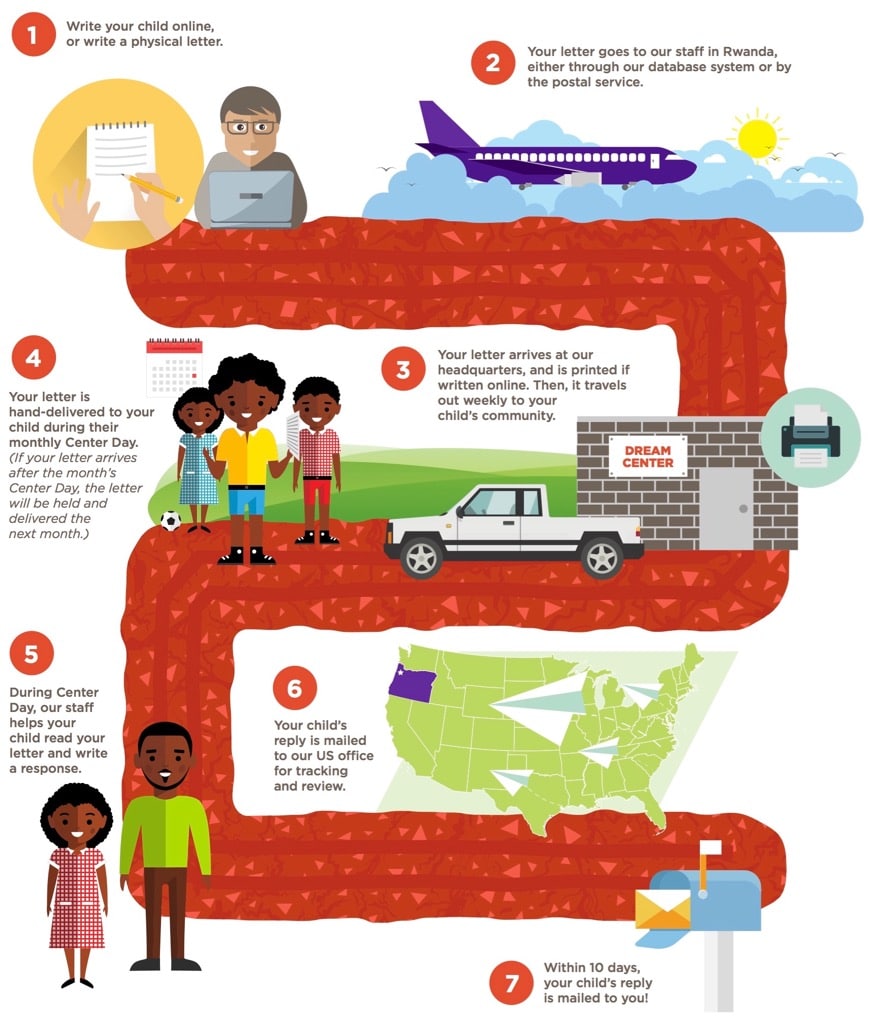 1
Write your child online, or write a physical letter.

2
Your letter goes to our staff in Rwanda, either through our database system or by the postal service.

3
Your letter arrives at our headquarters, and is printed if written online. Then, it travels out weekly to your child's community.

DREAM CENTER

4
Your letter is hand-delivered to your child during their monthly Center Day. (If your letter arrives after the month's Center Day, the letter will be held and delivered the next month.)

5
During Center Day, our staff helps your child read your letter and write a response.

6
Your child's reply is mailed to our US office for tracking and review.

7
Within 10 days, your child's reply is mailed to you!